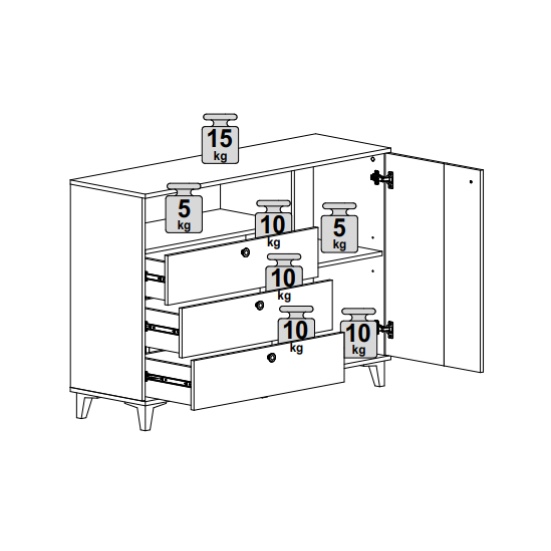 15 kg

5 kg

10 kg

5 kg

10 kg

10 kg

10 kg